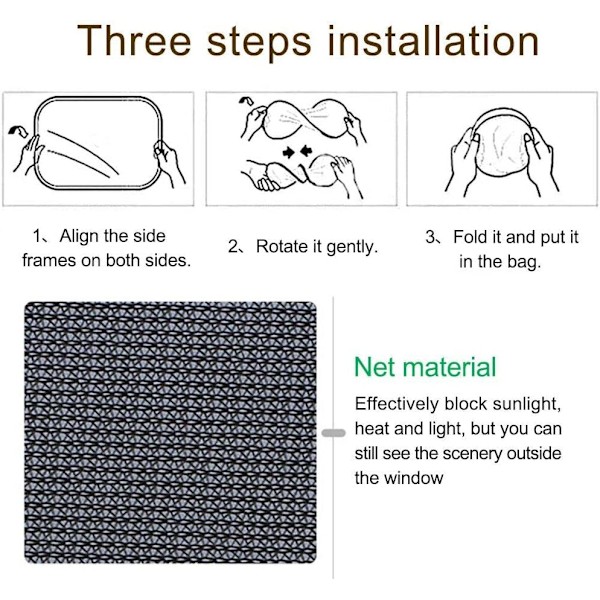 Three steps installation

1、Align the side frames on both sides.

2、Rotate it gently.

3、Fold it and put it in the bag.

Net material

Effectively block sunlight, heat and light, but you can still see the scenery outside the window