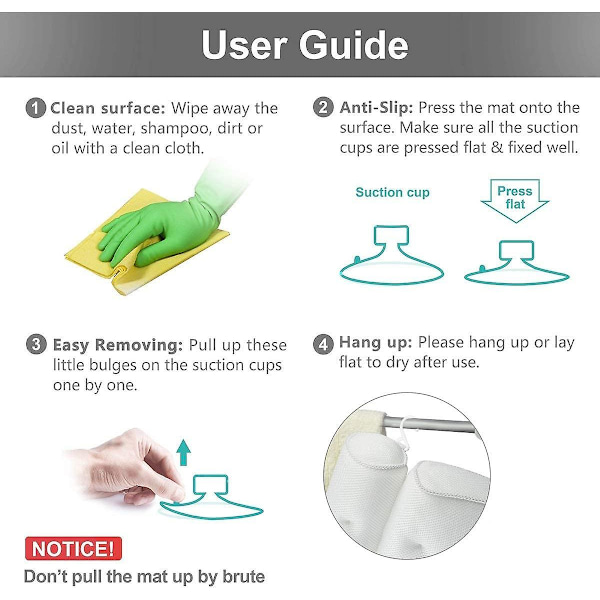 User Guide

1 Clean surface: Wipe away the dust, water, shampoo, dirt or oil with a clean cloth.

2 Anti-Slip: Press the mat onto the surface. Make sure all the suction cups are pressed flat & fixed well.

Suction cup

Press flat

3 Easy Removing: Pull up these little bulges on the suction cups one by one.

4 Hang up: Please hang up or lay flat to dry after use.

NOTICE!

Don't pull the mat up by brute