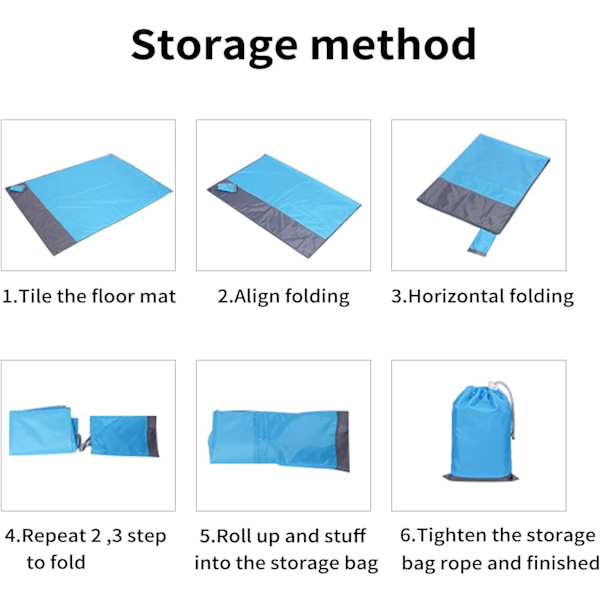 Storage method

1.Tile the floor mat

2.Align folding

3.Horizontal folding

4.Repeat 2 ,3 step to fold

5.Roll up and stuff into the storage bag

6.Tighten the storage bag rope and finished