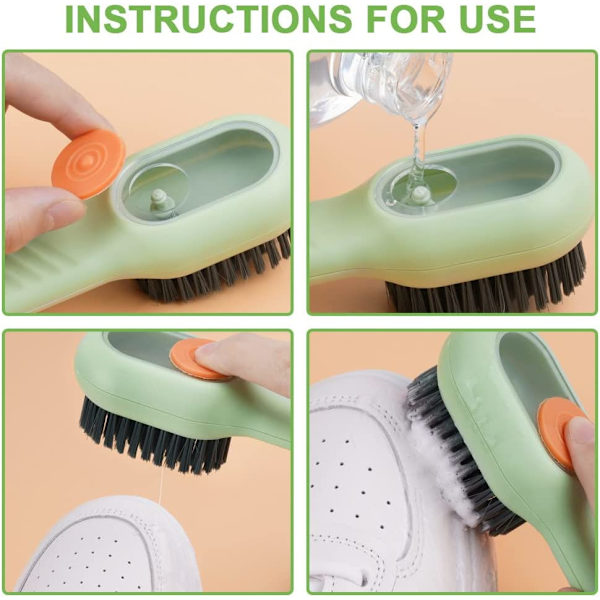 INSTRUCTIONS FOR USE