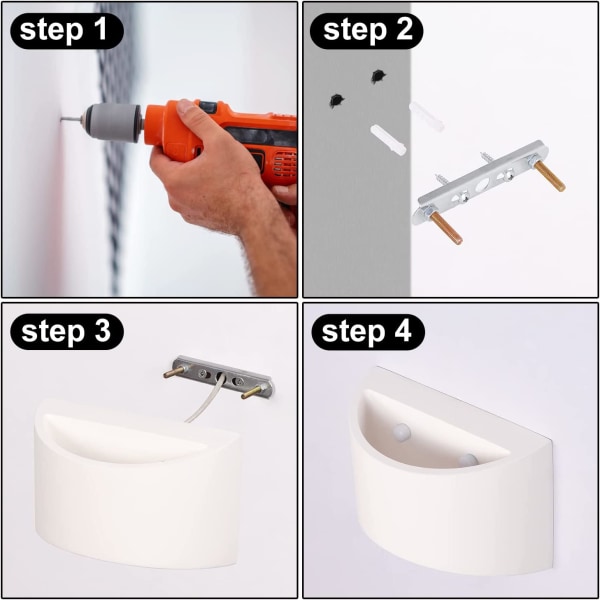 step 1

step 2

step 3

step 4