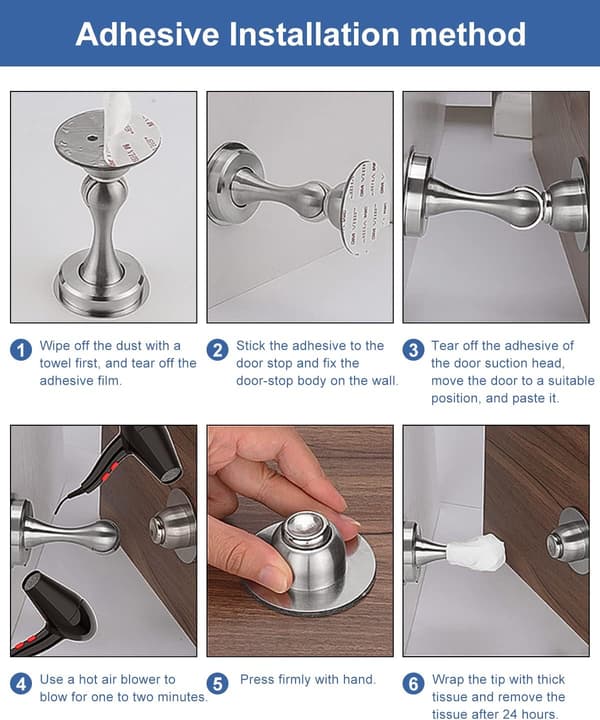 Adhesive Installation method

1 Wipe off the dust with a towel first, and tear off the adhesive film.

2 Stick the adhesive to the door stop and fix the door-stop body on the wall.

3 Tear off the adhesive of the door suction head, move the door to a suitable position, and paste it.

4 Use a hot air blower to blow for one to two minutes.

5 Press firmly with hand.

6 Wrap the tip with thick tissue and remove the tissue after 24 hours.