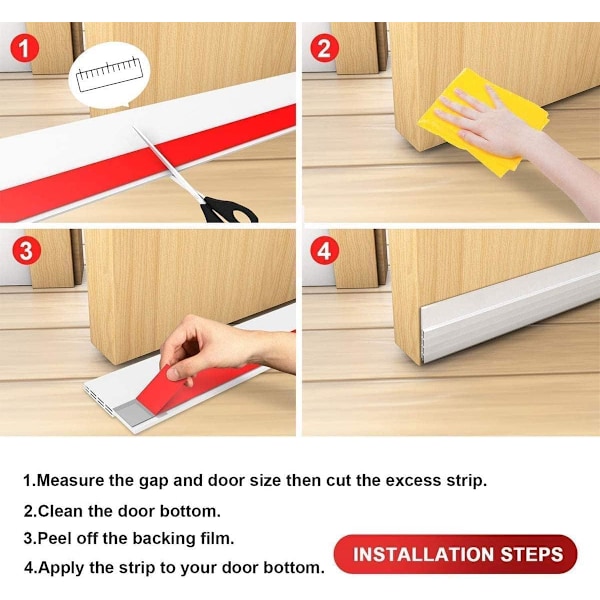 1

2

3

4

1.Measure the gap and door size then cut the excess strip.

2.Clean the door bottom.

3.Peel off the backing film.

4.Apply the strip to your door bottom.

INSTALLATION STEPS