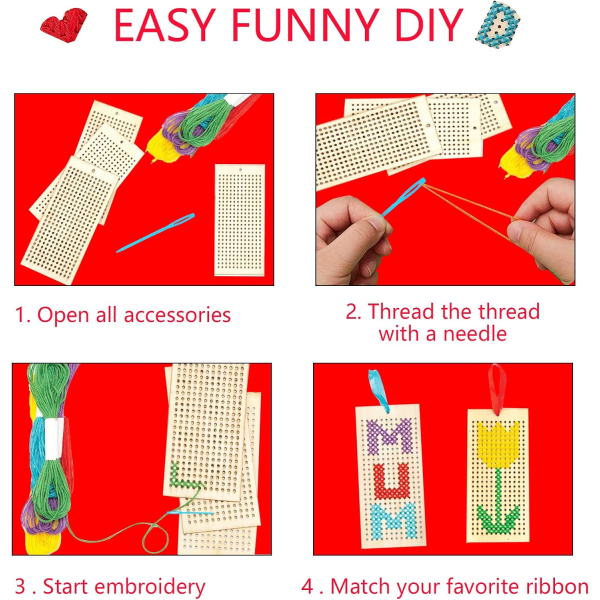 EASY FUNNY DIY

1. Open all accessories

2. Thread the thread with a needle

MUM

3 . Start embroidery

4 . Match your favorite ribbon