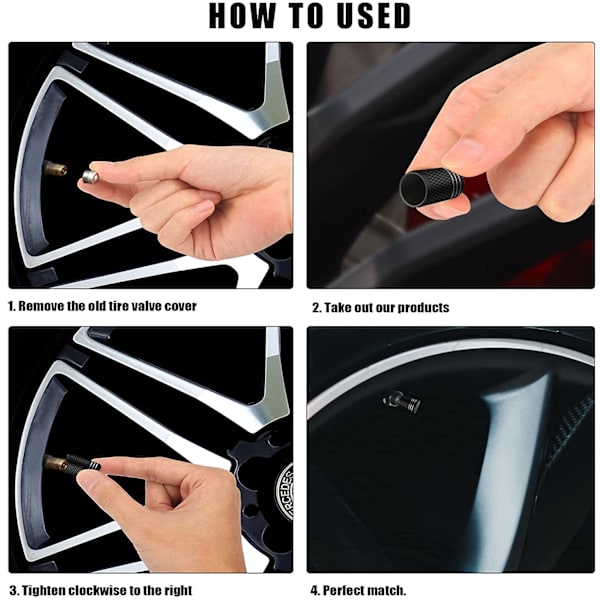 HOW TO USED

1. Remove the old tire valve cover

2. Take out our products

RCEDES

3. Tighten clockwise to the right

4. Perfect match.