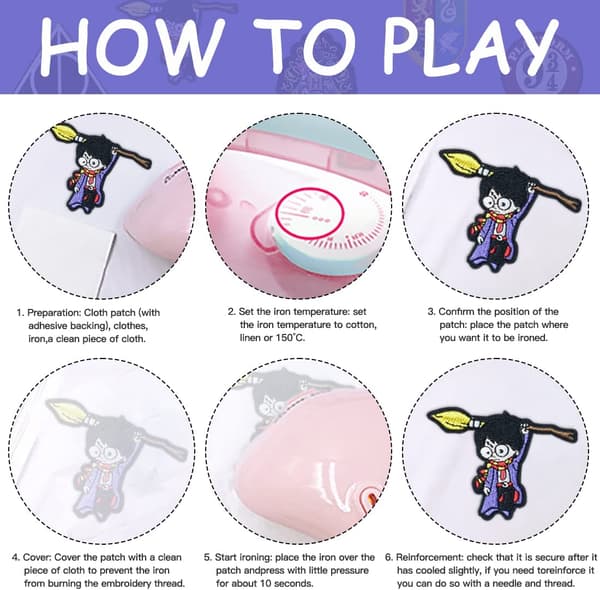 HOW TO PLAY

1. Preparation: Cloth patch (with adhesive backing), clothes, iron,a clean piece of cloth.

2. Set the iron temperature: set the iron temperature to cotton, linen or 150°C.

3. Confirm the position of the patch: place the patch where you want it to be ironed.

4. Cover: Cover the patch with a clean piece of cloth to prevent the iron from burning the embroidery thread.

5. Start ironing: place the iron over the patch andpress with little pressure for about 10 seconds.

6. Reinforcement: check that it is secure after it has cooled slightly, if you need toreinforce it you can do so with a needle and thread.