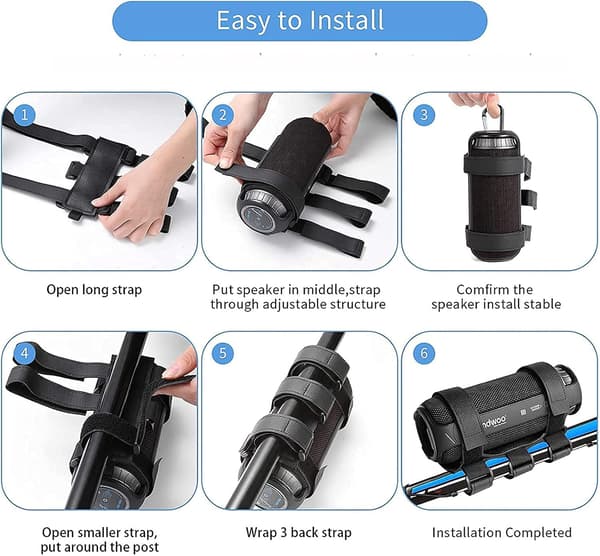 Easy to Install

1

Open long strap

2

Put speaker in middle,strap through adjustable structure

3

Comfirm the speaker install stable

4

Open smaller strap, put around the post

5

Wrap 3 back strap

6

ndwoo

Installation Completed