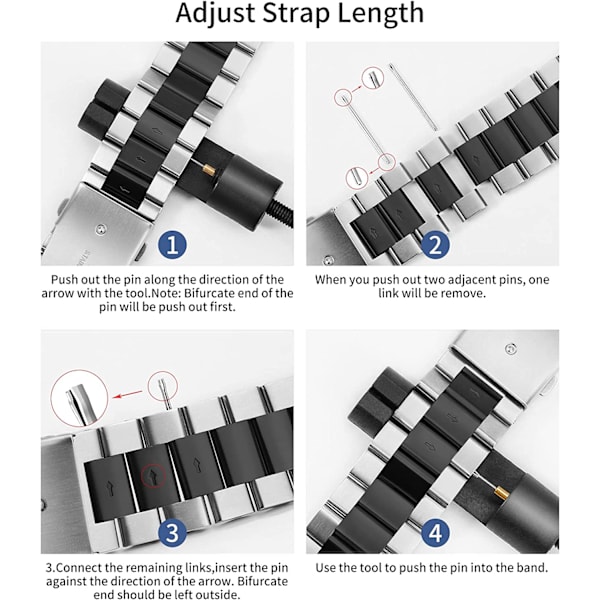 Adjust Strap Length

1

Push out the pin along the direction of the arrow with the tool.Note: Bifurcate end of the pin will be push out first.

2

When you push out two adjacent pins, one link will be remove.

3

3.Connect the remaining links,insert the pin against the direction of the arrow. Bifurcate end should be left outside.

4

Use the tool to push the pin into the band.