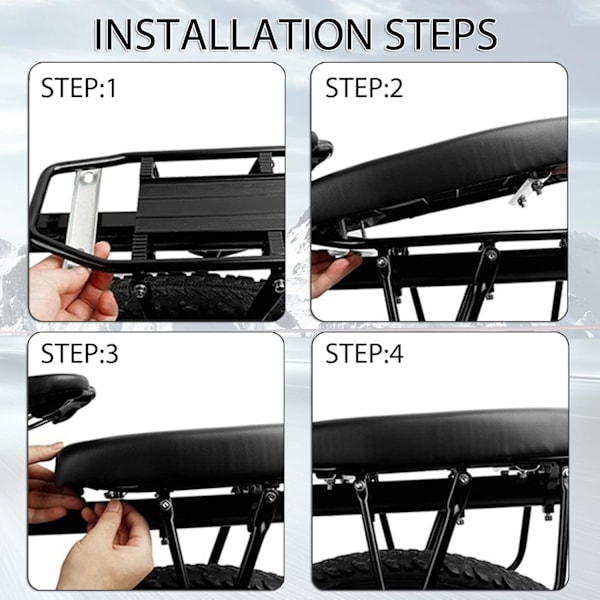 INSTALLATION STEPS

STEP:1

STEP:2

STEP:3

STEP:4