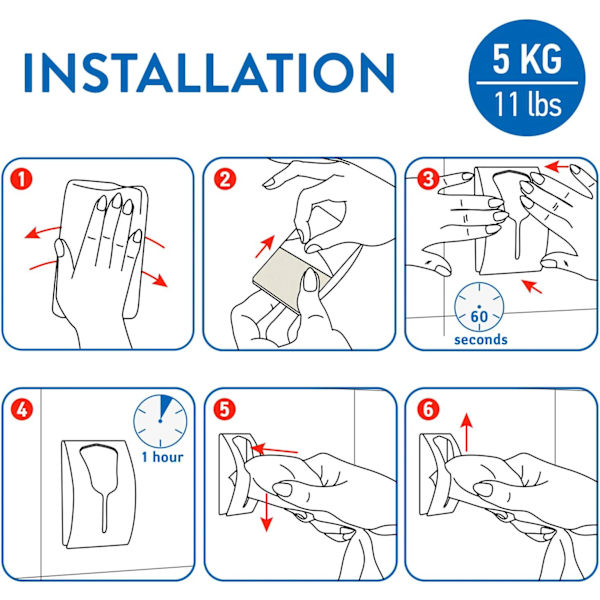 INSTALLATION

5 KG
11 lbs

1

2

3

60
seconds

4

1 hour

5

6