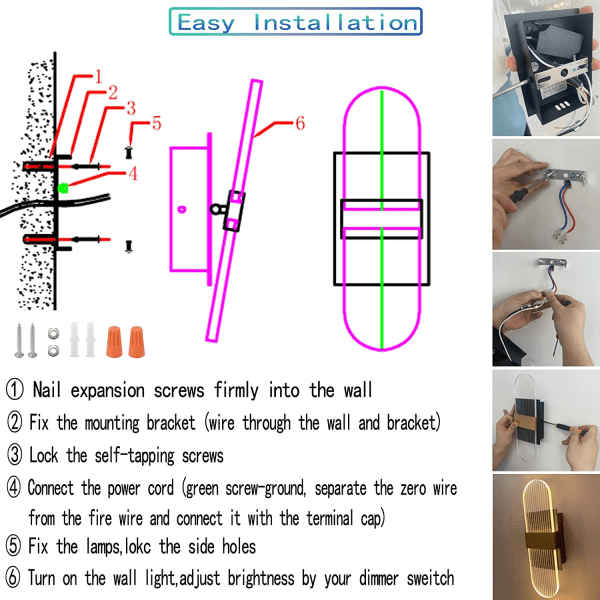 Easy Installation

1
2
3
5
4
6

① Nail expansion screws firmly into the wall
② Fix the mounting bracket (wire through the wall and bracket)
③ Lock the self-tapping screws
④ Connect the power cord (green screw-ground, separate the zero wire from the fire wire and connect it with the terminal cap)
⑤ Fix the lamps,lokc the side holes
⑥ Turn on the wall light,adjust brightness by your dimmer sweitch