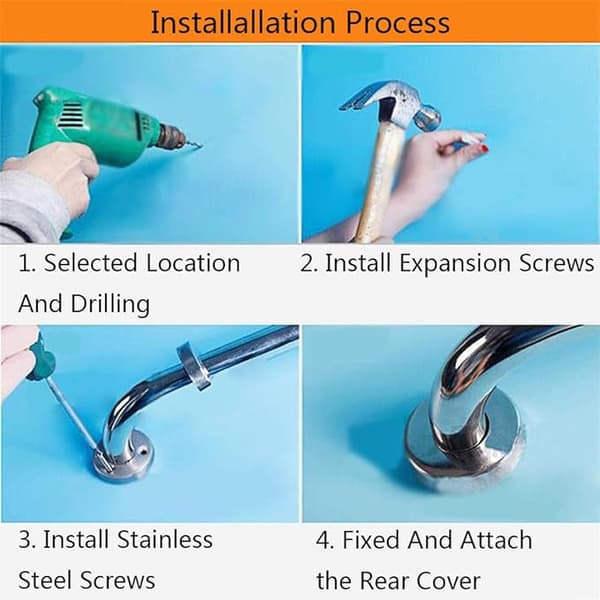 Installallation Process

1. Selected Location And Drilling

2. Install Expansion Screws

3. Install Stainless Steel Screws

4. Fixed And Attach the Rear Cover