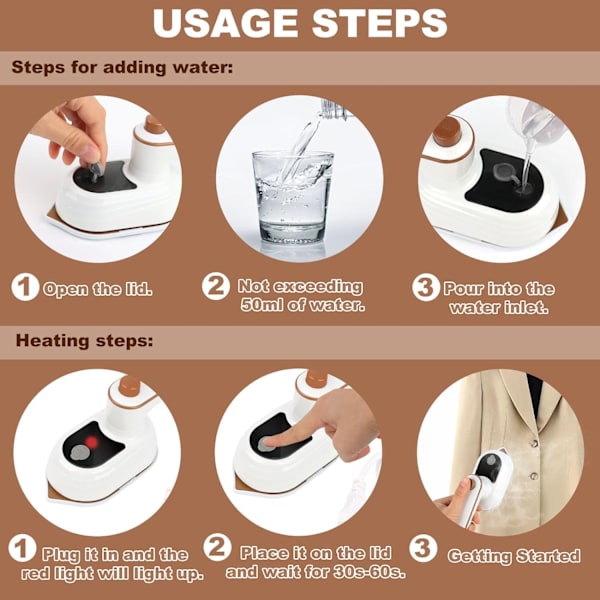 USAGE STEPS

Steps for adding water:

1 Open the lid.

2 Not exceeding 50ml of water.

3 Pour into the water inlet.

Heating steps:

1 Plug it in and the red light will light up.

2 Place it on the lid and wait for 30s-60s.

3 Getting Started