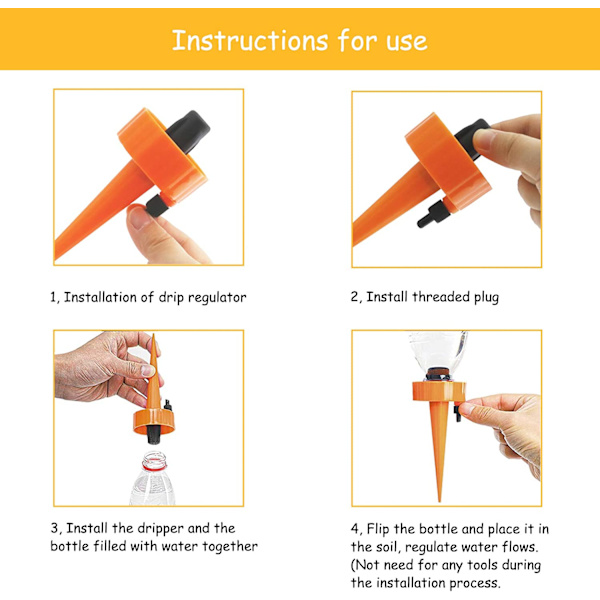 Instructions for use

1, Installation of drip regulator

2, Install threaded plug

3, Install the dripper and the bottle filled with water together

4, Flip the bottle and place it in the soil, regulate water flows. (Not need for any tools during the installation process.