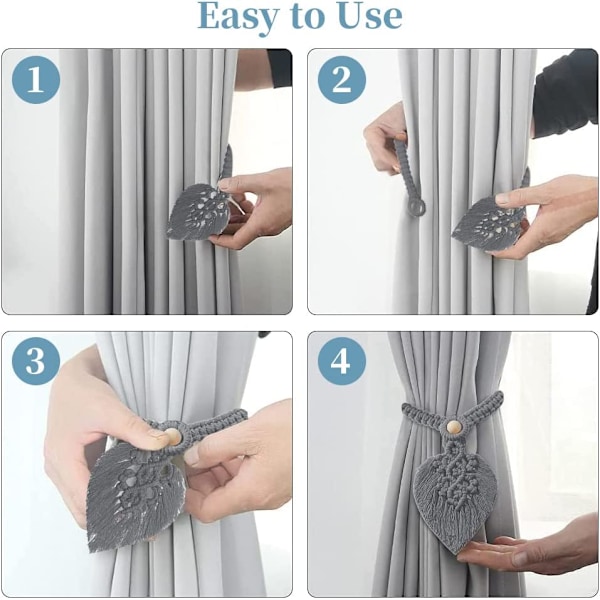 Easy to Use

1

2

3

4