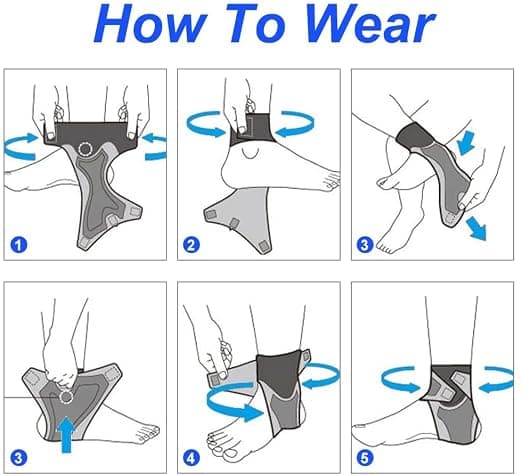 How To Wear

1

2

3

3

4

5