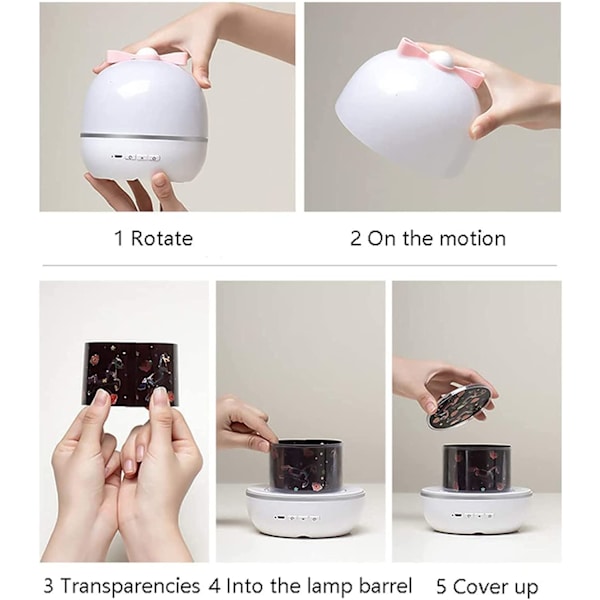 1 Rotate

2 On the motion

3 Transparencies

4 Into the lamp barrel

5 Cover up