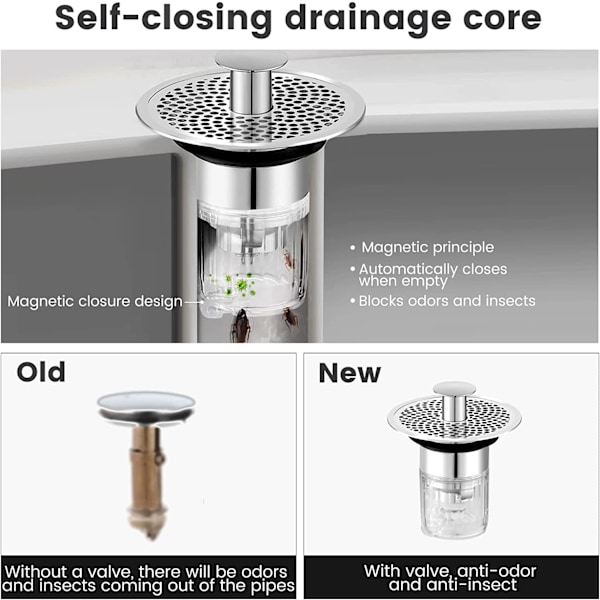 Self-closing drainage core

Magnetic closure design

• Magnetic principle
• Automatically closes when empty
• Blocks odors and insects

Old

Without a valve, there will be odors and insects coming out of the pipes

New

With valve, anti-odor and anti-insect