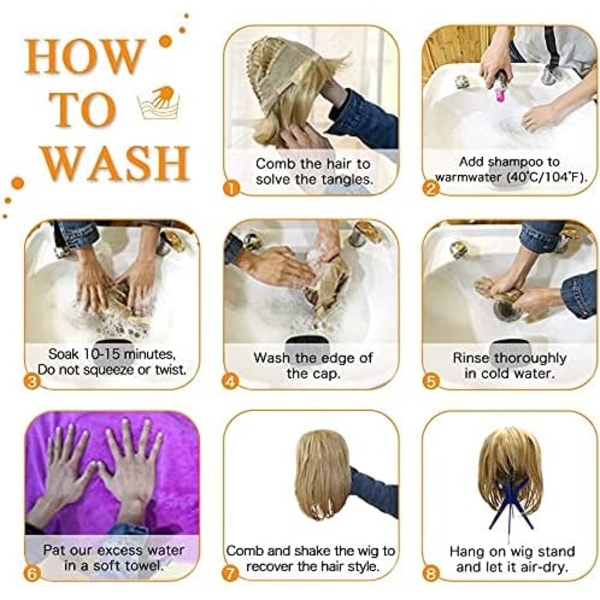 HOW TO WASH

1 Comb the hair to solve the tangles.

2 Add shampoo to warmwater (40°C/104°F).

3 Soak 10-15 minutes, Do not squeeze or twist.

4 Wash the edge of the cap.

5 Rinse thoroughly in cold water.

6 Pat our excess water in a soft towel.

7 Comb and shake the wig to recover the hair style.

8 Hang on wig stand and let it air-dry.