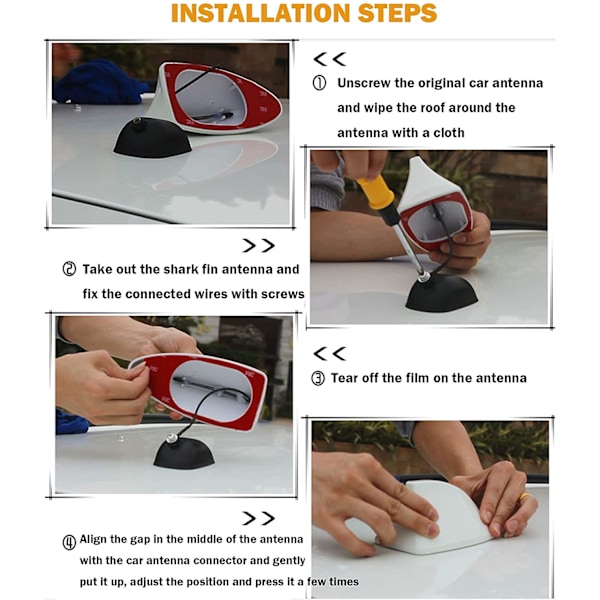 INSTALLATION STEPS

<<

① Unscrew the original car antenna and wipe the roof around the antenna with a cloth

>>

② Take out the shark fin antenna and fix the connected wires with screws

<<

③ Tear off the film on the antenna

>>

④ Align the gap in the middle of the antenna with the car antenna connector and gently put it up, adjust the position and press it a few times