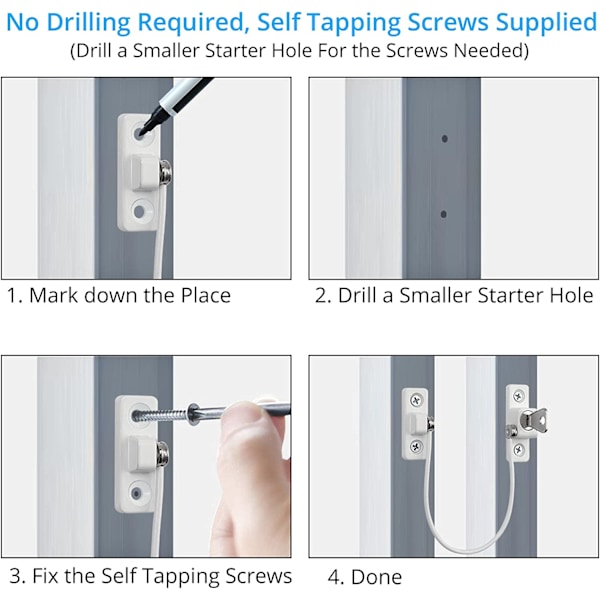 No Drilling Required, Self Tapping Screws Supplied
(Drill a Smaller Starter Hole For the Screws Needed)

1. Mark down the Place

2. Drill a Smaller Starter Hole

3. Fix the Self Tapping Screws

4. Done