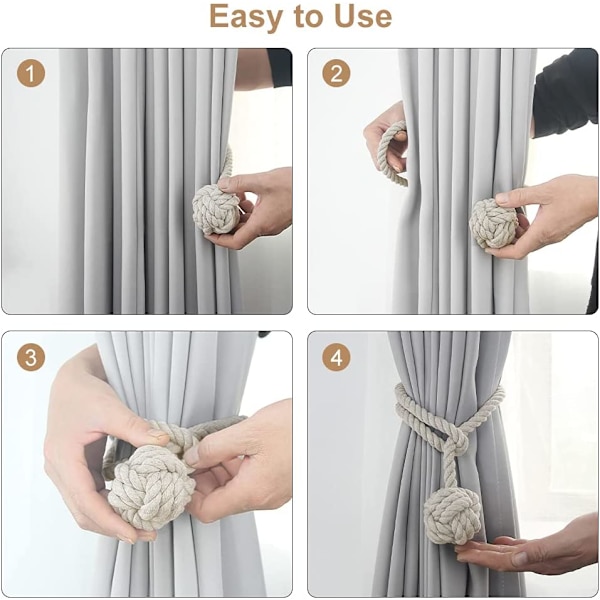 Easy to Use

1

2

3

4