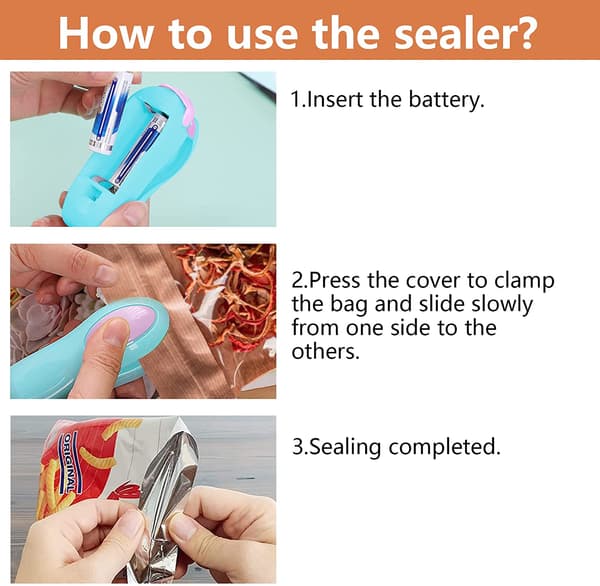 How to use the sealer?

1.Insert the battery.

2.Press the cover to clamp the bag and slide slowly from one side to the others.

ORIGINAL

3.Sealing completed.