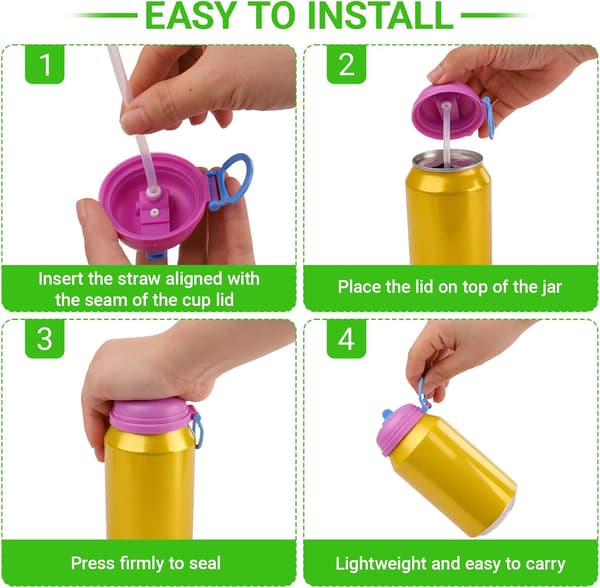 EASY TO INSTALL

1

Insert the straw aligned with the seam of the cup lid

2

Place the lid on top of the jar

3

Press firmly to seal

4

Lightweight and easy to carry