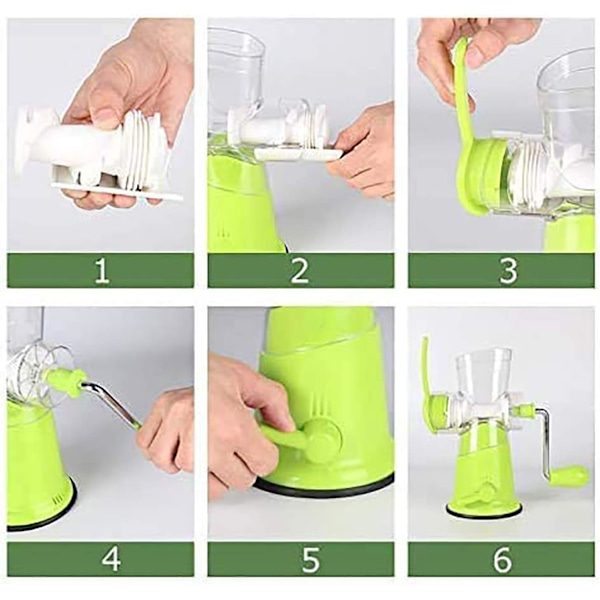 1

2

3

4

5

6