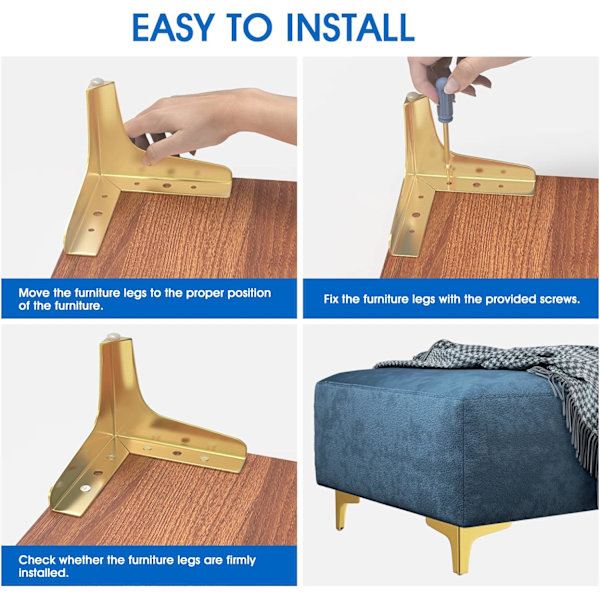 EASY TO INSTALL

Move the furniture legs to the proper position of the furniture.

Fix the furniture legs with the provided screws.

Check whether the furniture legs are firmly installed.