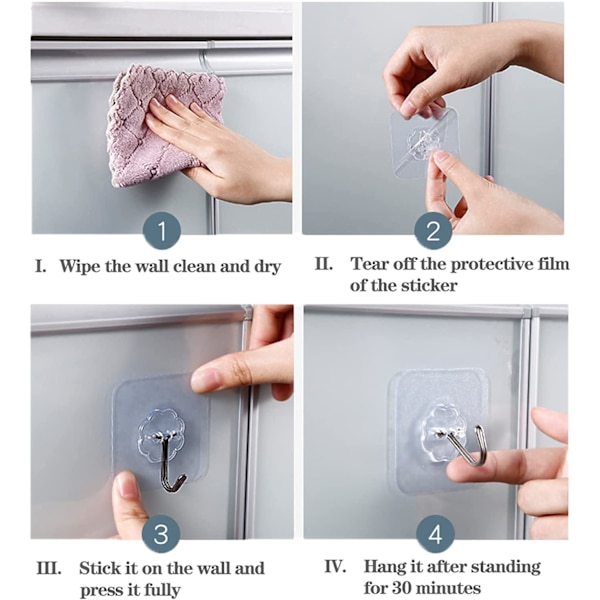 1

I. Wipe the wall clean and dry

2

II. Tear off the protective film of the sticker

3

III. Stick it on the wall and press it fully

4

IV. Hang it after standing for 30 minutes