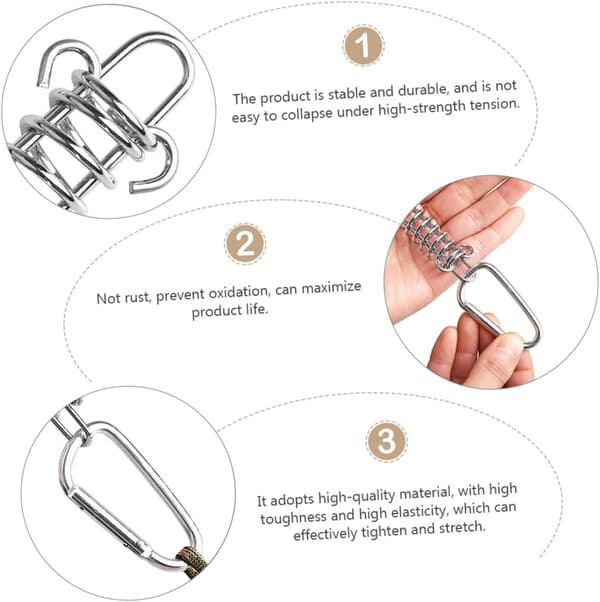 1

The product is stable and durable, and is not easy to collapse under high-strength tension.

2

Not rust, prevent oxidation, can maximize product life.

3

It adopts high-quality material, with high toughness and high elasticity, which can effectively tighten and stretch.