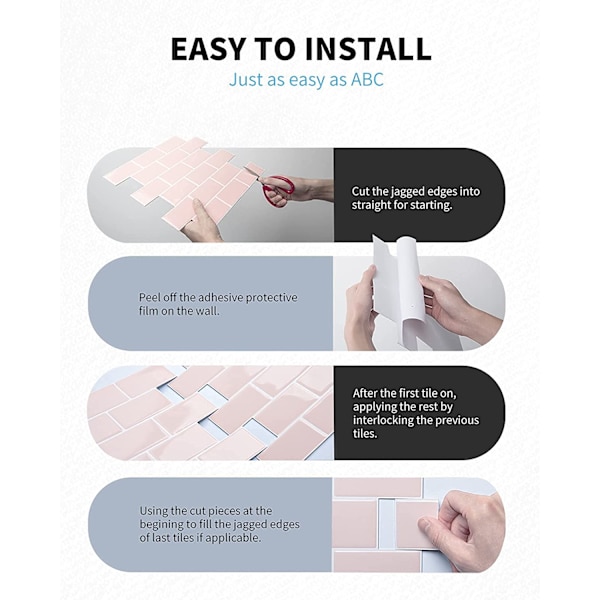 EASY TO INSTALL

Just as easy as ABC

Cut the jagged edges into straight for starting.

Peel off the adhesive protective film on the wall.

After the first tile on, applying the rest by interlocking the previous tiles.

Using the cut pieces at the begining to fill the jagged edges of last tiles if applicable.