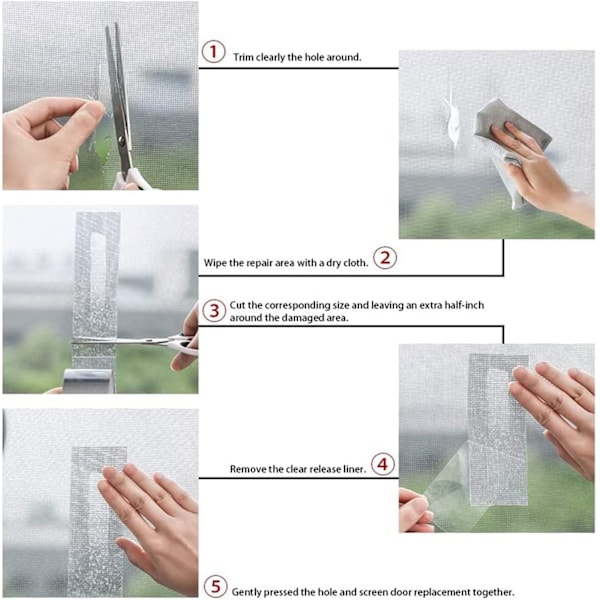 1 Trim clearly the hole around.

Wipe the repair area with a dry cloth. 2

3 Cut the corresponding size and leaving an extra half-inch around the damaged area.

Remove the clear release liner. 4

5 Gently pressed the hole and screen door replacement together.