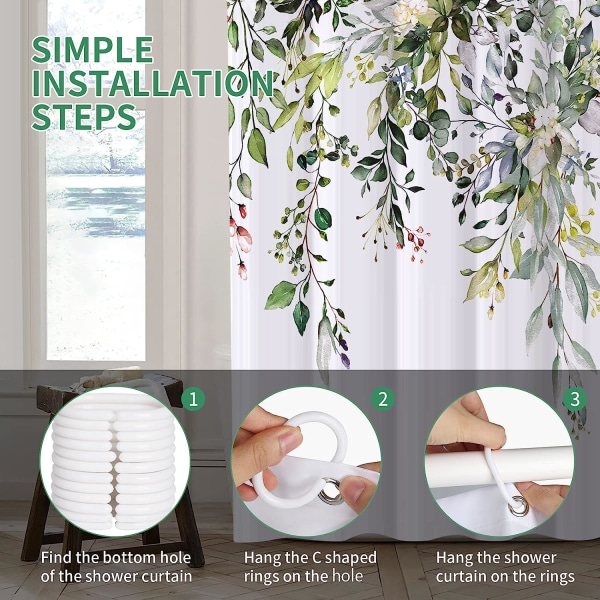 SIMPLE INSTALLATION STEPS

1

2

3

Find the bottom hole of the shower curtain

Hang the C shaped rings on the hole

Hang the shower curtain on the rings