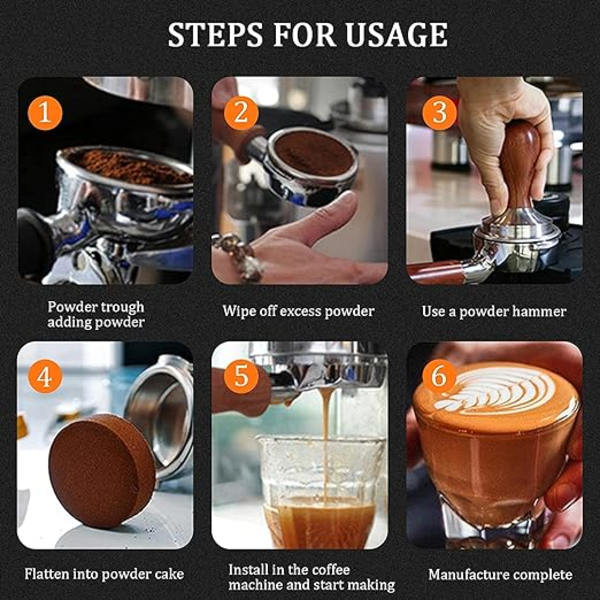 STEPS FOR USAGE

1

Powder trough adding powder

2

Wipe off excess powder

3

Use a powder hammer

4

Flatten into powder cake

5

Install in the coffee machine and start making

6

Manufacture complete