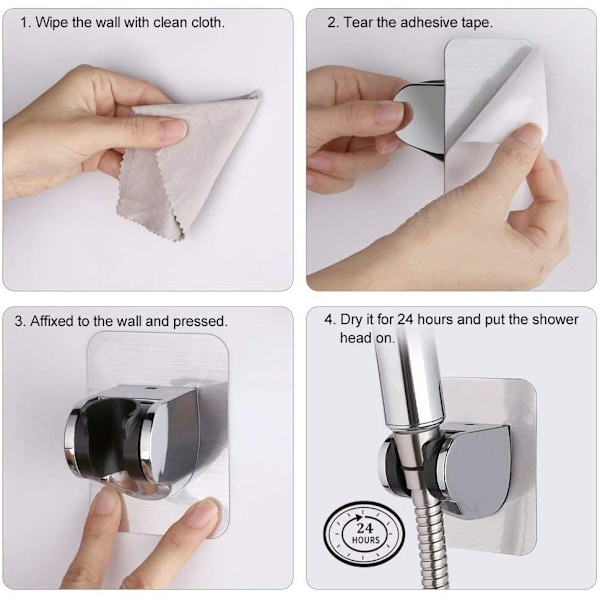 1. Wipe the wall with clean cloth.

2. Tear the adhesive tape.

3. Affixed to the wall and pressed.

4. Dry it for 24 hours and put the shower head on.

24 HOURS