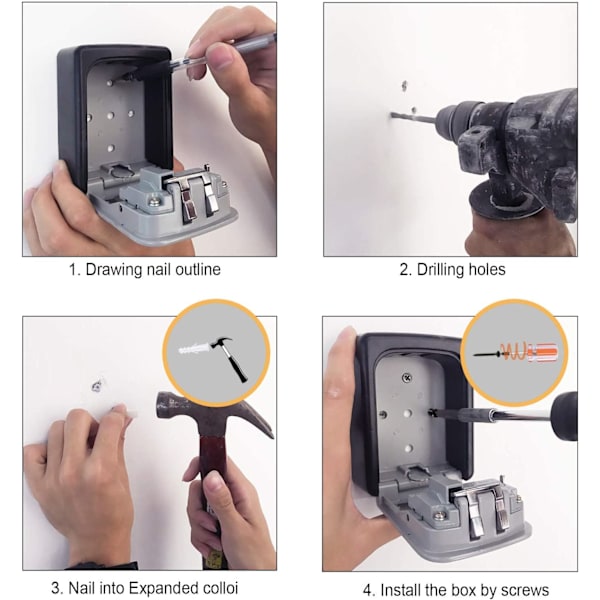 1. Drawing nail outline

2. Drilling holes

3. Nail into Expanded colloi

4. Install the box by screws