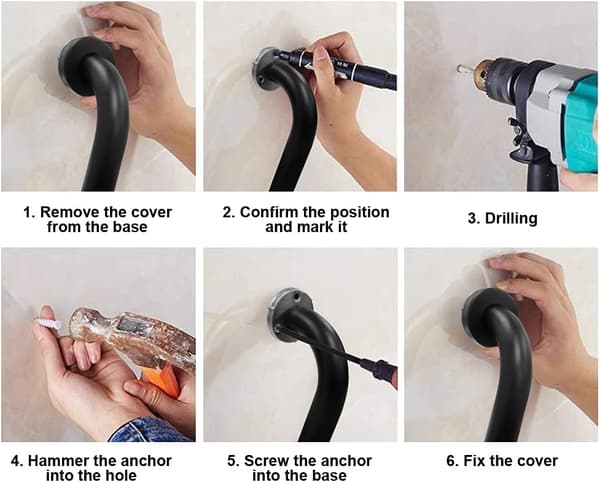 1. Remove the cover from the base

2. Confirm the position and mark it

3. Drilling

4. Hammer the anchor into the hole

5. Screw the anchor into the base

6. Fix the cover