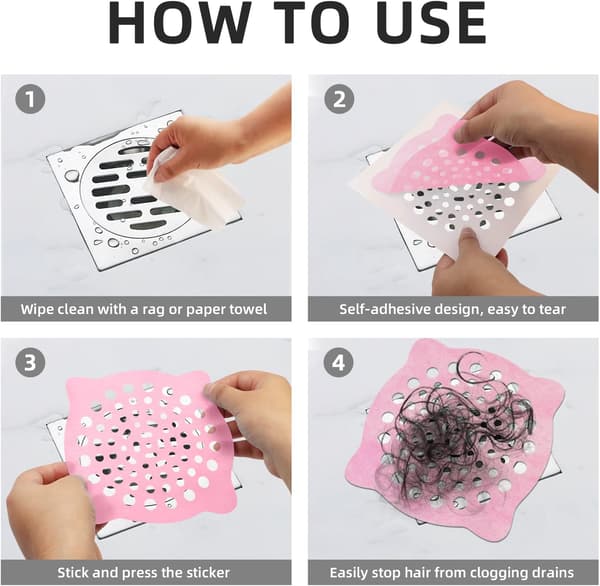 HOW TO USE

1

Wipe clean with a rag or paper towel

2

Self-adhesive design, easy to tear

3

Stick and press the sticker

4

Easily stop hair from clogging drains