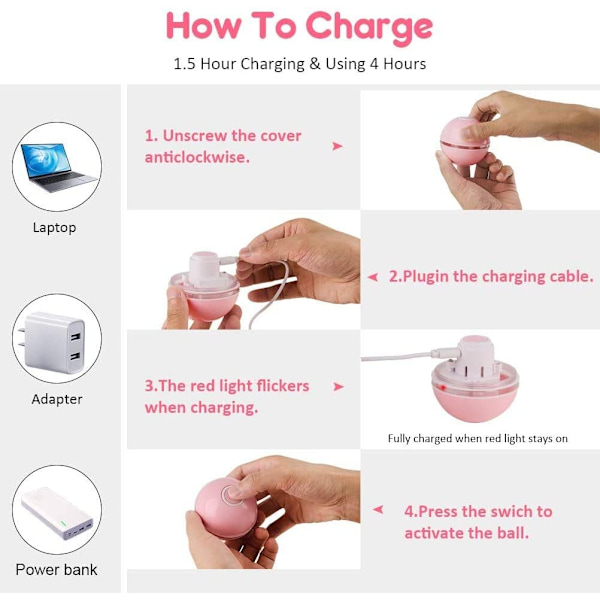 How To Charge

1.5 Hour Charging & Using 4 Hours

Laptop

Adapter

Power bank

1. Unscrew the cover anticlockwise.

2.Plugin the charging cable.

3.The red light flickers when charging.

Fully charged when red light stays on

4.Press the swich to activate the ball.