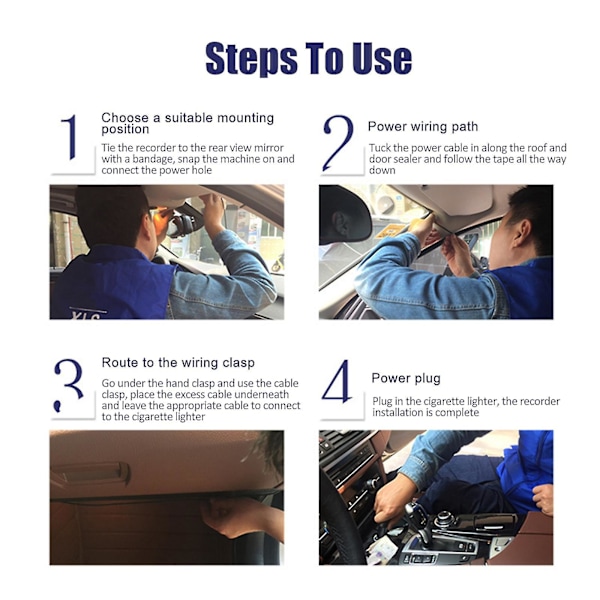 Steps To Use

1
Choose a suitable mounting position
Tie the recorder to the rear view mirror with a bandage, snap the machine on and connect the power hole

XLS

2
Power wiring path
Tuck the power cable in along the roof and door sealer and follow the tape all the way down

3
Route to the wiring clasp
Go under the hand clasp and use the cable clasp, place the excess cable underneath and leave the appropriate cable to connect to the cigarette lighter

4
Power plug
Plug in the cigarette lighter, the recorder installation is complete