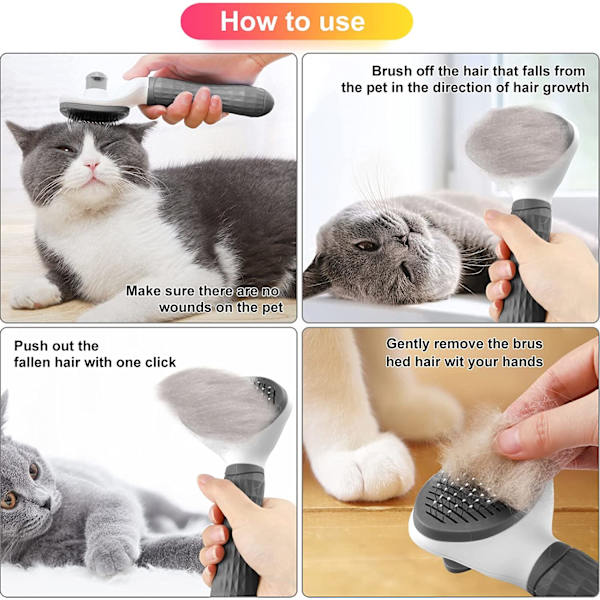 How to use

Make sure there are no wounds on the pet

Brush off the hair that falls from the pet in the direction of hair growth

Push out the fallen hair with one click

Gently remove the brus hed hair wit your hands