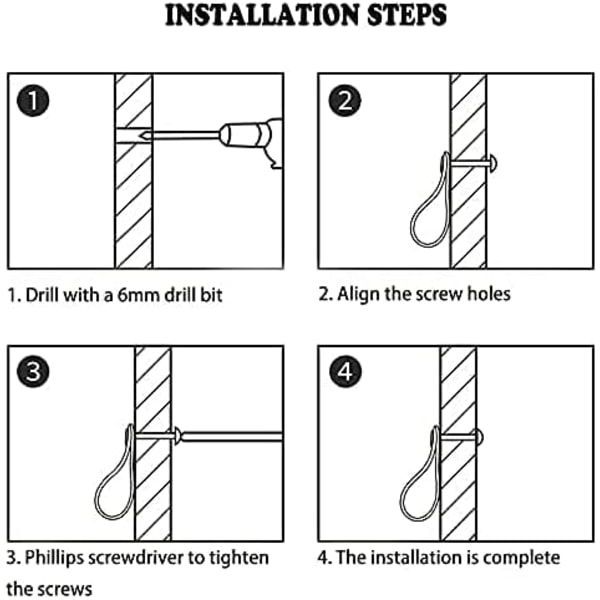 INSTALLATION STEPS

1

1. Drill with a 6mm drill bit

2

2. Align the screw holes

3

3. Phillips screwdriver to tighten the screws

4

4. The installation is complete