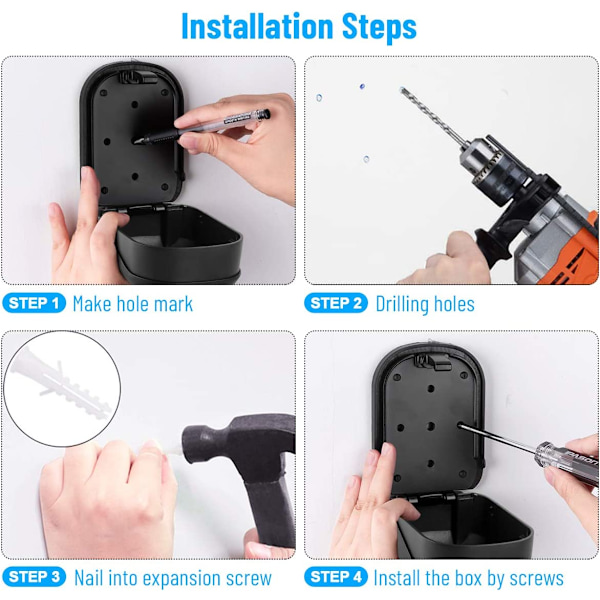 Installation Steps

STEP 1 Make hole mark

STEP 2 Drilling holes

STEP 3 Nail into expansion screw

STEP 4 Install the box by screws