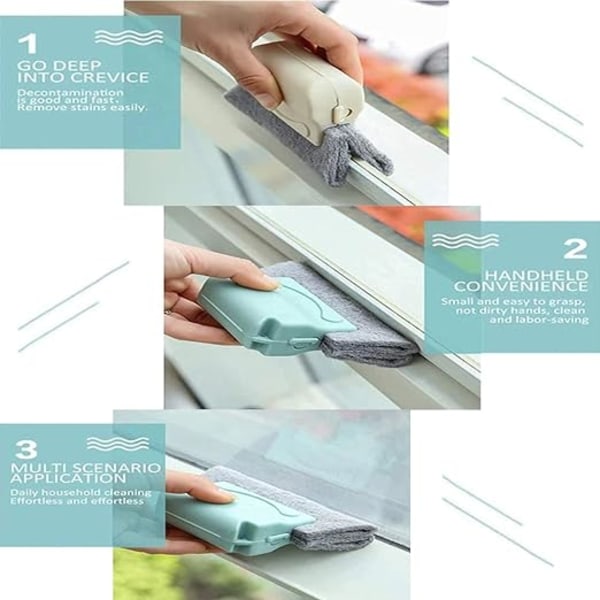 1
GO DEEP INTO CREVICE
Decontamination is good and fast. Remove stains easily.

2
HANDHELD CONVENIENCE
Small and easy to grasp, not dirty hands, clean and labor-saving

3
MULTI SCENARIO APPLICATION
Daily household cleaning Effortless and effortless