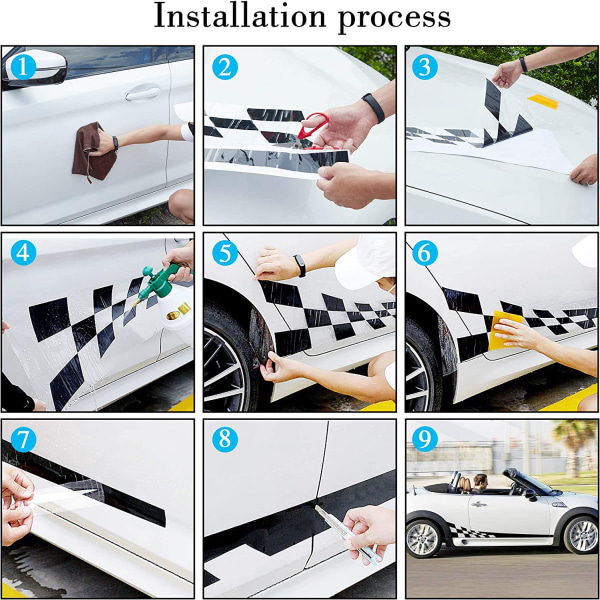 Installation process

1

2

3

4

5

6

7

8

9