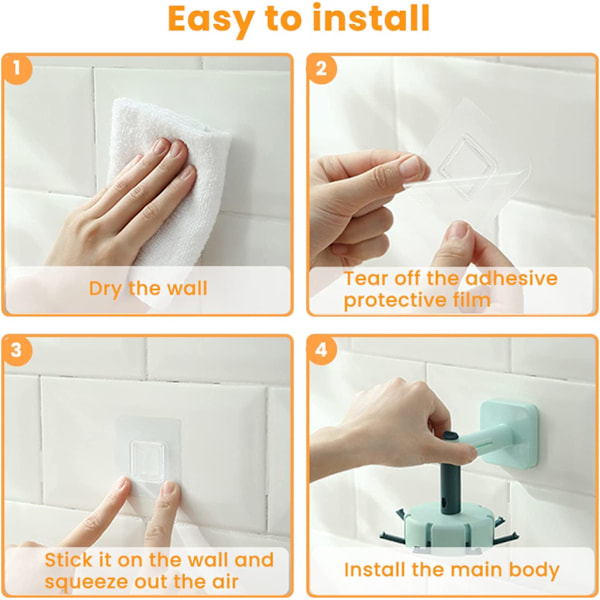 Easy to install

1

Dry the wall

2

Tear off the adhesive protective film

3

Stick it on the wall and squeeze out the air

4

Install the main body