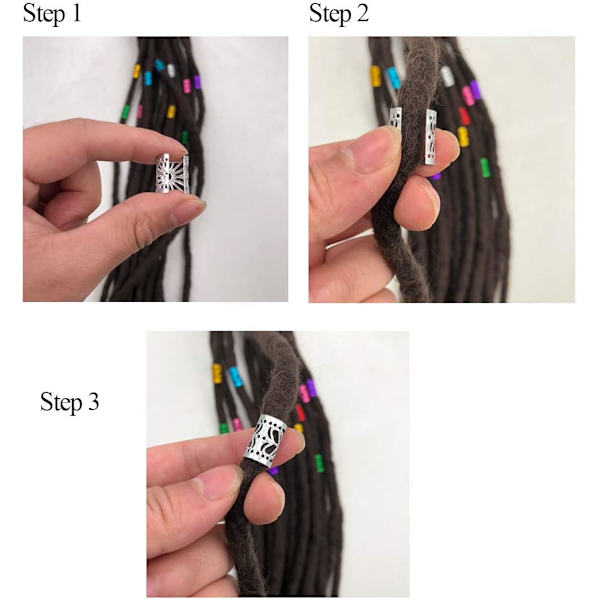 Step 1

Step 2

Step 3