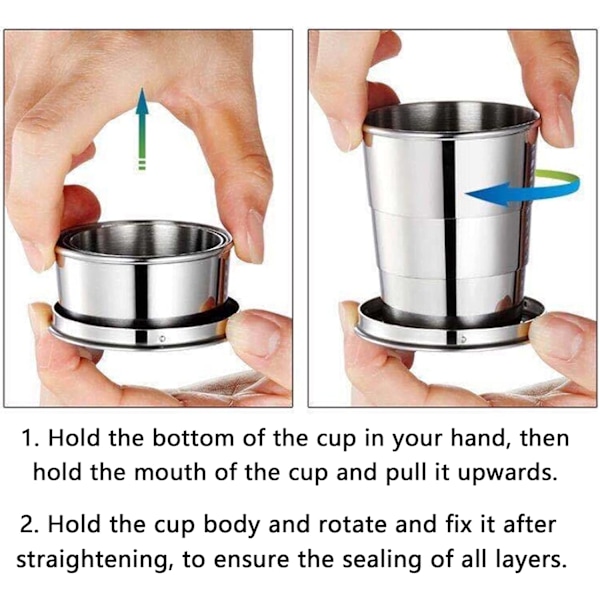 1. Hold the bottom of the cup in your hand, then hold the mouth of the cup and pull it upwards.

2. Hold the cup body and rotate and fix it after straightening, to ensure the sealing of all layers.